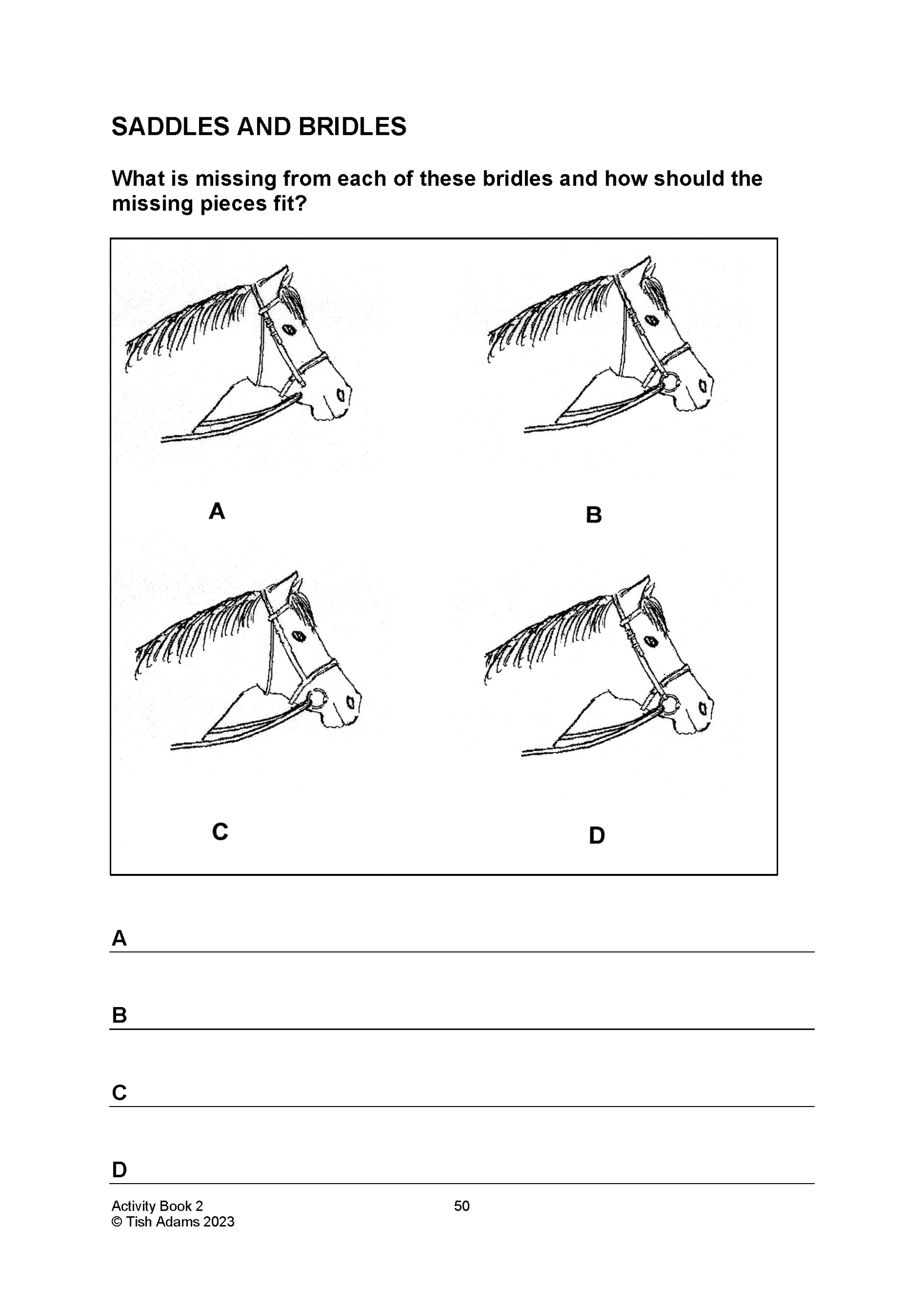 SADDLES AND BRIDLES

What is missing from each of these bridles and how should the missing pieces fit?

A

B

C

D

A

B

C

D

Activity Book 2
© Tish Adams 2023

50